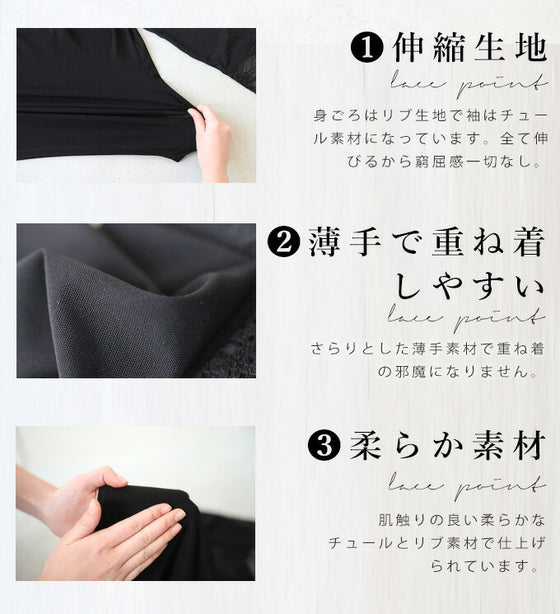 ❶伸縮生地

lace point

身ごろはリブ生地で袖はチュール素材になっています。全て伸びるから窮屈感一切なし。

❷薄手で重ね着しやすい

lace point

さらりとした薄手素材で重ね着の邪魔になりません。

❸柔らか素材

lace point

肌触りの良い柔らかなチュールとリブ素材で仕上げられています。