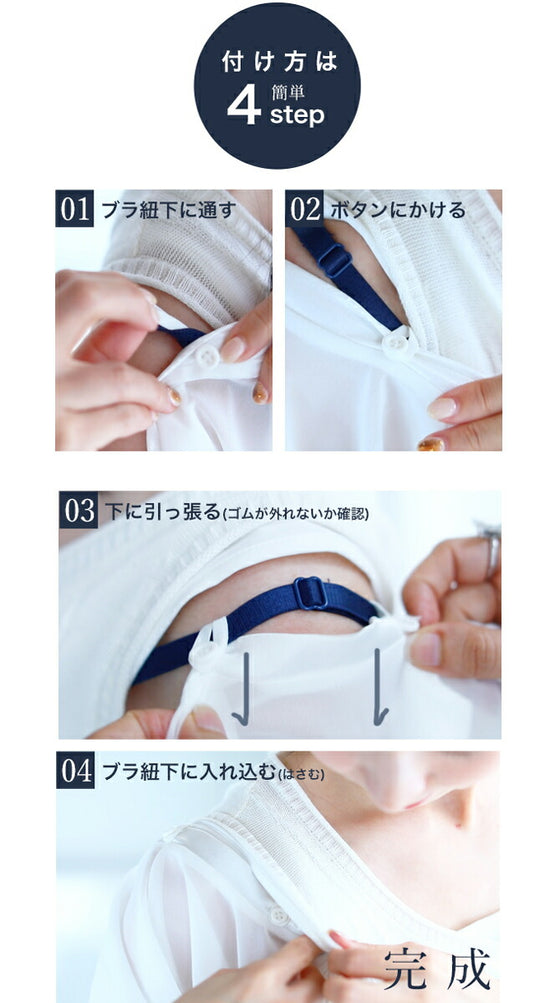 付け方は
4 簡単 step

01 ブラ紐下に通す

02 ボタンにかける

03 下に引っ張る(ゴムが外れないか確認)

04 ブラ紐下に入れ込む(はさむ)

完成