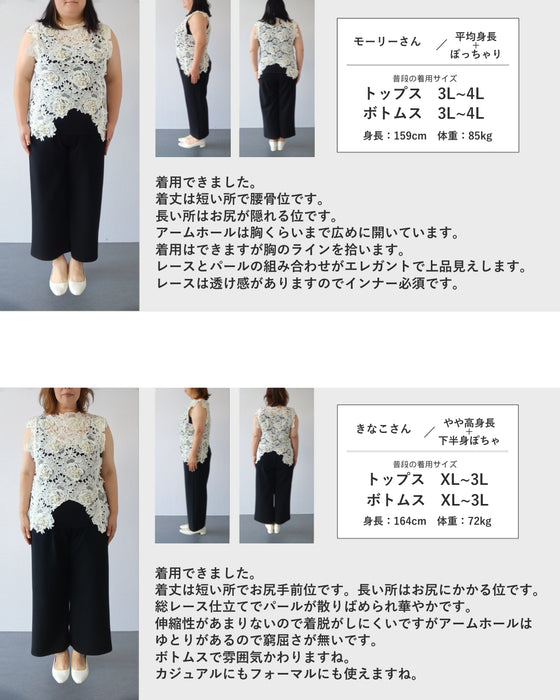 モーリーさん ／ 平均身長 + ぽっちゃり

普段の着用サイズ
トップス　3L~4L
ボトムス　3L~4L
身長：159cm　体重：85kg

着用できました。
着丈は短い所で腰骨位です。
長い所はお尻が隠れる位です。
アームホールは胸くらいまで広めに開いています。
着用はできますが胸のラインを拾います。
レースとパールの組み合わせがエレガントで上品見えします。
レースは透け感がありますのでインナー必須です。

きなこさん ／ やや高身長 + 下半身ぽちゃ

普段の着用サイズ
トップス　XL~3L
ボトムス　XL~3L
身長：164cm　体重：72kg

着用できました。
着丈は短い所でお尻手前位です。長い所はお尻にかかる位です。
総レース仕立てでパールが散りばめられ華やかです。
伸縮性があまりないので着脱がしにくいですがアームホールはゆとりがあるので窮屈さが無いです。
ボトムスで雰囲気かわりますね。
カジュアルにもフォーマルにも使えますね。