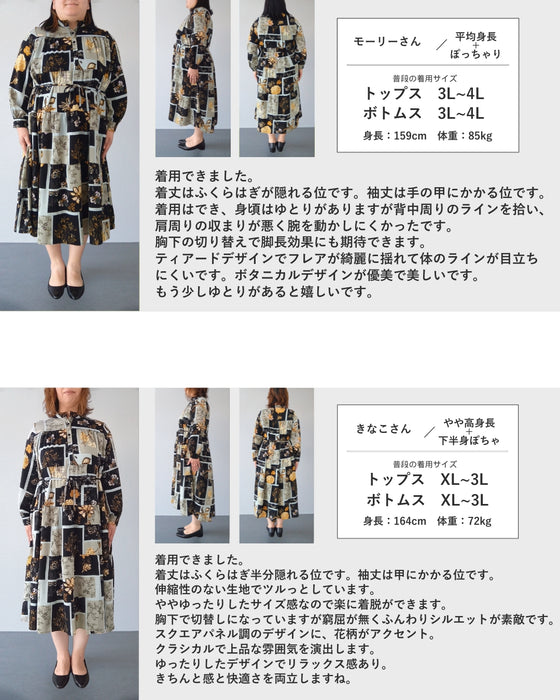 モーリーさん ／ 平均身長 + ぽっちゃり

普段の着用サイズ
トップス 3L~4L
ボトムス 3L~4L
身長：159cm 体重：85kg

着用できました。
着丈はふくらはぎが隠れる位です。袖丈は手の甲にかかる位です。
着用はでき、身頃はゆとりがありますが背中周りのラインを拾い、肩周りの収まりが悪く腕を動かしにくかったです。
胸下の切り替えで脚長効果にも期待できます。
ティアードデザインでフレアが綺麗に揺れて体のラインが目立ちにくいです。ボタニカルデザインが優美で美しいです。
もう少しゆとりがあると嬉しいです。

きなこさん ／ やや高身長 + 下半身ぽちゃ

普段の着用サイズ
トップス XL~3L
ボトムス XL~3L
身長：164cm 体重：72kg

着用できました。
着丈はふくらはぎ半分隠れる位です。袖丈は甲にかかる位です。
伸縮性のない生地でツルっとしています。
ややゆったりしたサイズ感なので楽に着脱ができます。
胸下で切替しになっていますが窮屈が無くふんわりシルエットが素敵です。
スクエアパネル調のデザインに、花柄がアクセント。
クラシカルで上品な雰囲気を演出します。
ゆったりしたデザインでリラックス感あり。
きちんと感と快適さを両立しますね。