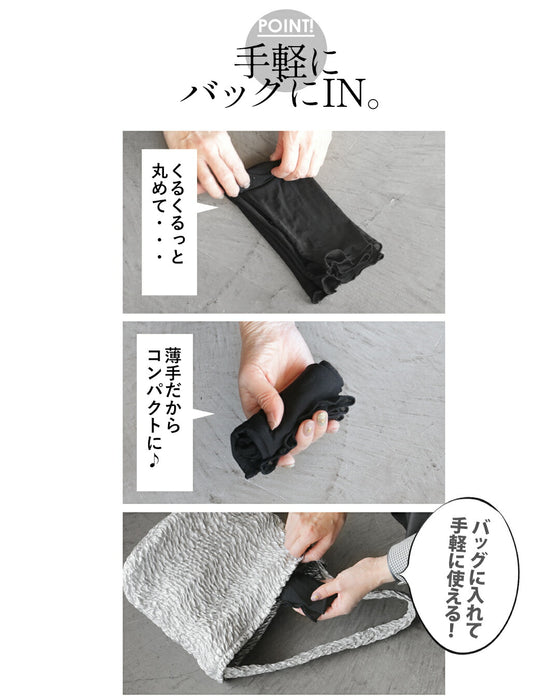 POINT!

手軽に
バックにIN。

くるくるっと
丸めて・・・

薄手だから
コンパクトに♪

バッグに入れて
手軽に使える!