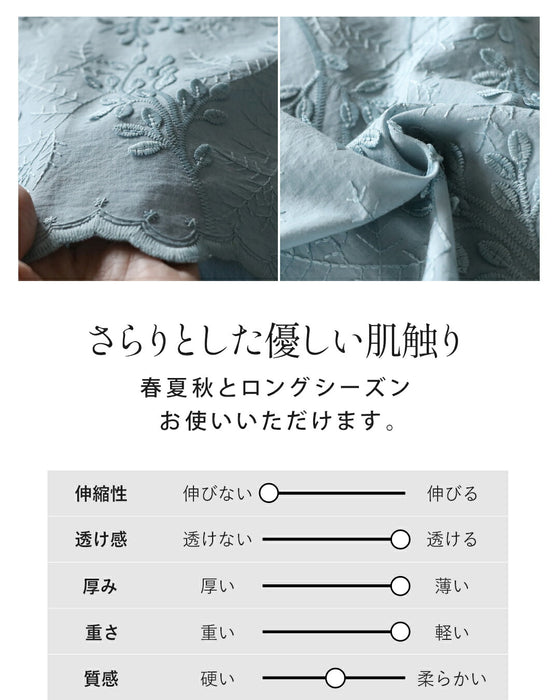 さらりとした優しい肌触り

春夏秋とロングシーズン
お使いいただけます。

| 伸縮性 | 伸びない | 伸びる |
|---|---|---|
| 透け感 | 透けない | 透ける |
| 厚み | 厚い | 薄い |
| 重さ | 重い | 軽い |
| 質感 | 硬い | 柔らかい |