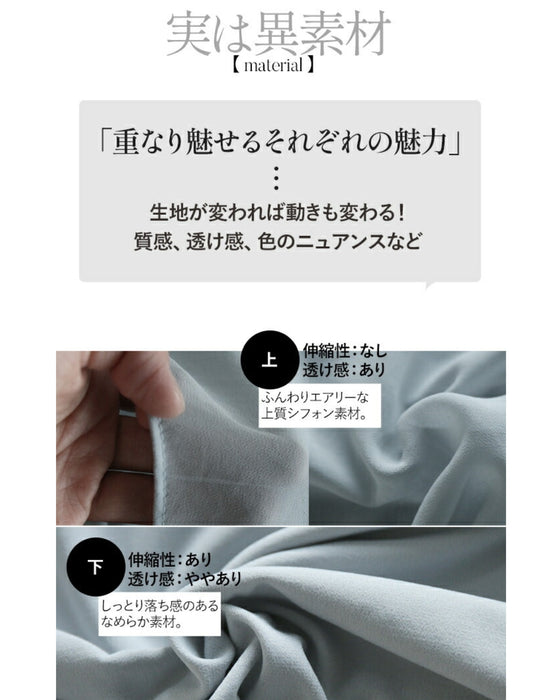 実は異素材
【material】

「重なり魅せるそれぞれの魅力」
⋮
生地が変われば動きも変わる！
質感、透け感、色のニュアンスなど

上
伸縮性：なし
透け感：あり
ふんわりエアリーな上質シフォン素材。

下
伸縮性：あり
透け感：ややあり
しっとり落ち感のあるなめらか素材。