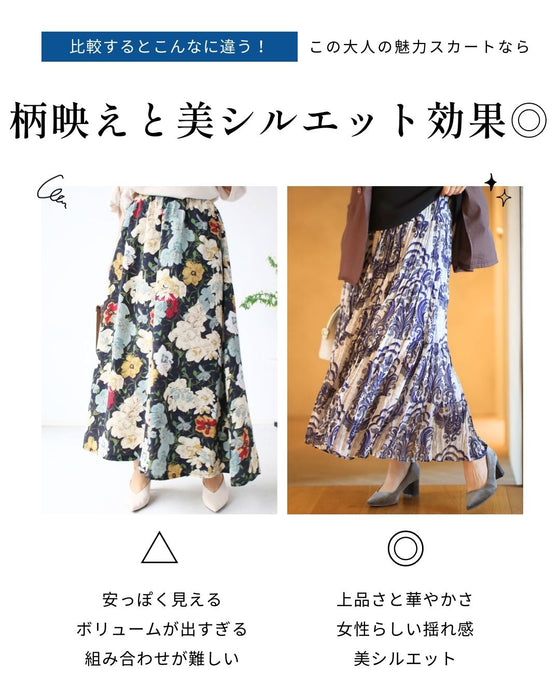 比較するとこんなに違う！ この大人の魅力スカートなら

柄映えと美シルエット効果◎

△

安っぽく見える
ボリュームが出すぎる
組み合わせが難しい

◎

上品さと華やかさ
女性らしい揺れ感
美シルエット