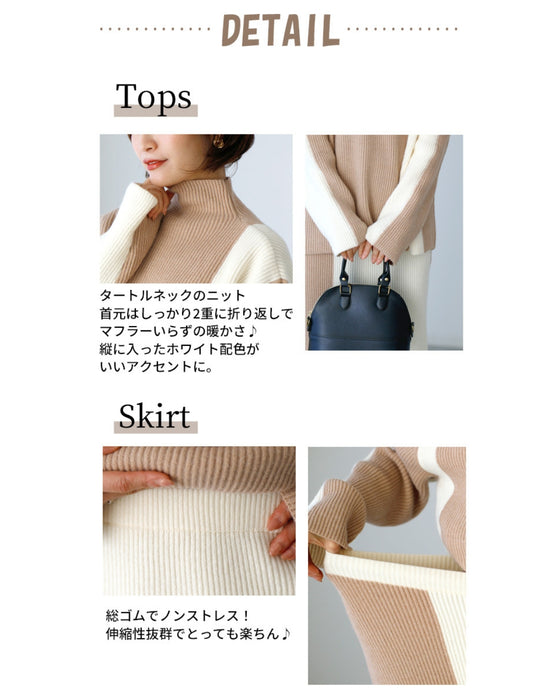 DETAIL

Tops

タートルネックのニット
首元はしっかり2重に折り返しで
マフラーいらずの暖かさ♪
縦に入ったホワイト配色が
いいアクセントに。

Skirt

総ゴムでノンストレス！
伸縮性抜群でとっても楽ちん♪