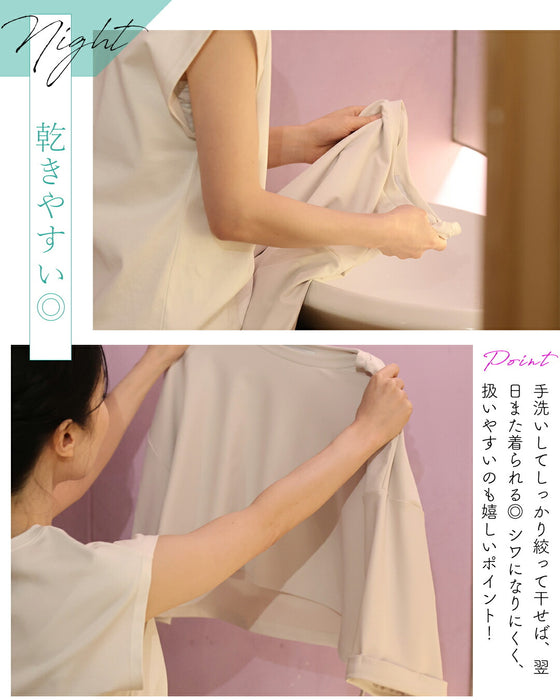 Night

乾きやすい◎

Point

手洗いしてしっかり絞って干せば、翌日また着られる◎ シワになりにくく、扱いやすいのも嬉しいポイント!