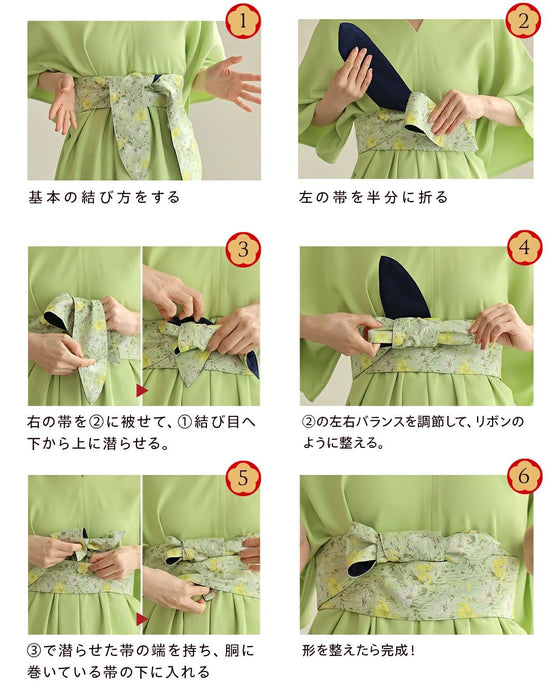 1

基本の結び方をする

2

左の帯を半分に折る

3

右の帯を②に被せて、①結び目へ下から上に潜らせる。

4

②の左右バランスを調節して、リボンのように整える。

5

③で潜らせた帯の端を持ち、胴に巻いている帯の下に入れる

6

形を整えたら完成！