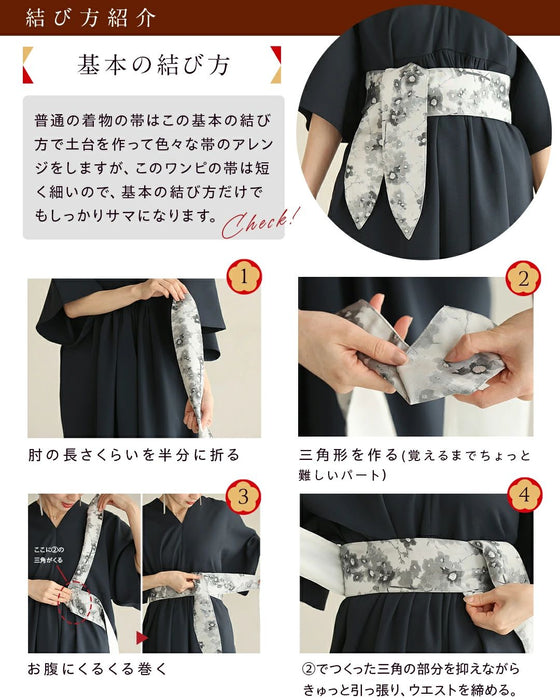 結び方紹介

基本の結び方

普通の着物の帯はこの基本の結び方で土台を作って色々な帯のアレンジをしますが、このワンピの帯は短く細いので、基本の結び方だけでもしっかりサマになります。

Check!

1

肘の長さくらいを半分に折る

2

三角形を作る(覚えるまでちょっと難しいパート)

3

ここに②の三角がくる

お腹にくるくる巻く

4

②でつくった三角の部分を抑えながらきゅっと引っ張り、ウエストを締める。