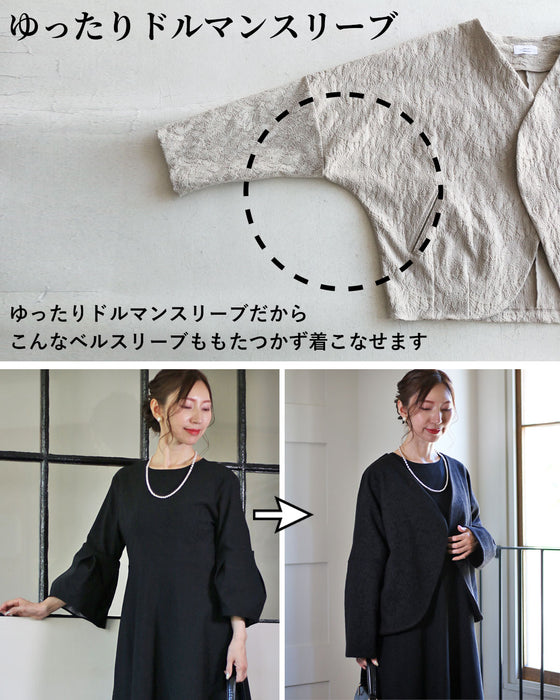 ゆったりドルマンスリーブ

ゆったりドルマンスリーブだから
こんなベルスリーブももたつかず着こなせます