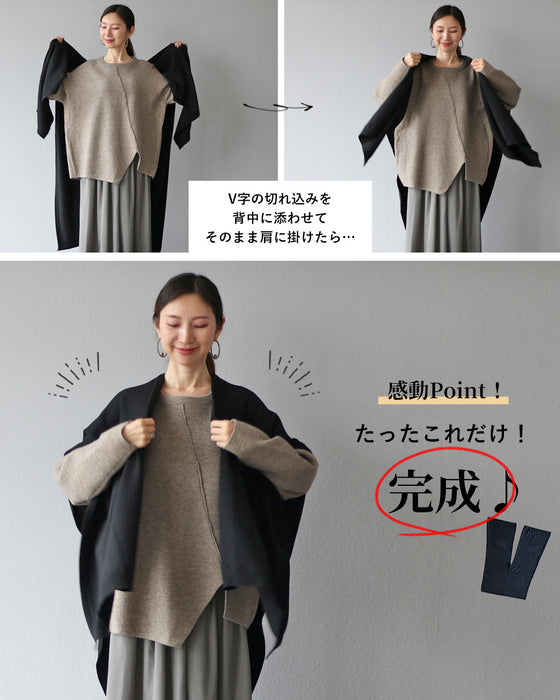 V字の切れ込みを
背中に添わせて
そのまま肩に掛けたら…

感動Point！

たったこれだけ！

完成♪