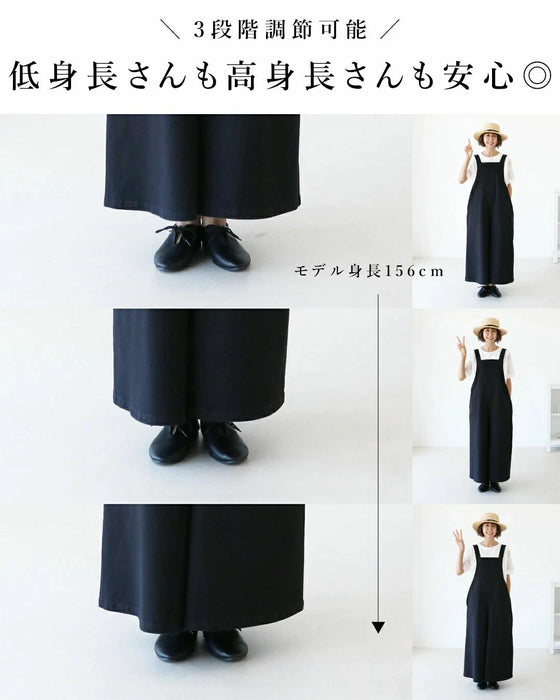 ＼ 3段階調節可能 ／

低身長さんも高身長さんも安心◎

モデル身長156cm