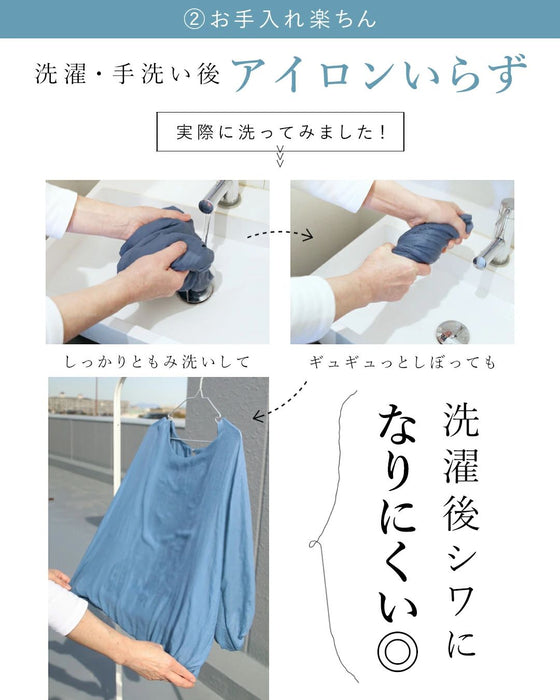 ②お手入れ楽ちん

洗濯・手洗い後 アイロンいらず

実際に洗ってみました！

しっかりともみ洗いして

ギュギュっとしぼっても

洗濯後シワに

なりにくい◎