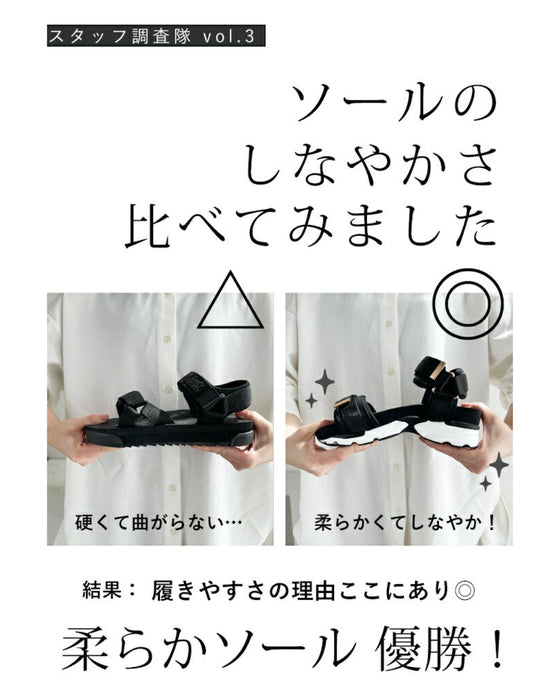 スタッフ調査隊 vol.3

ソールの
しなやかさ
比べてみました

△

◎

硬くて曲がらない…

柔らかくてしなやか！

結果： 履きやすさの理由ここにあり◎

柔らかソール 優勝！